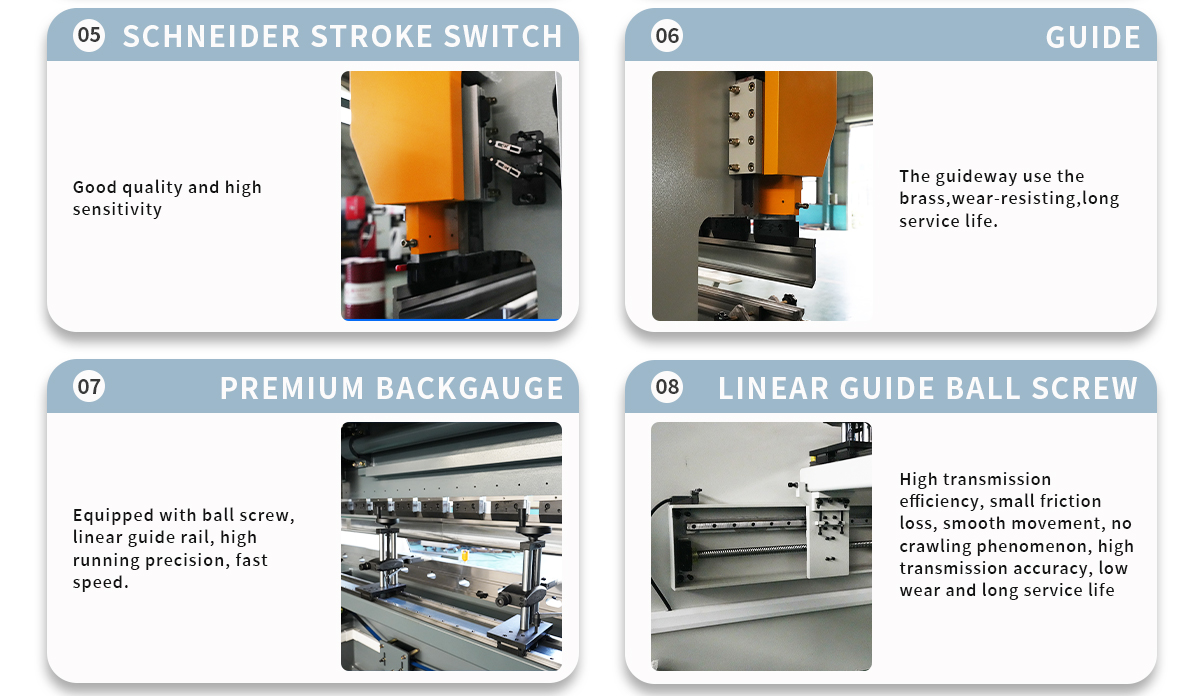 05 SCHNEIDER STROKE SWITCH

Good quality and high sensitivity

06 GUIDE

The guideway use the brass,wear-resisting,long service life.

07 PREMIUM BACKGAUGE

Equipped with ball screw, linear guide rail, high running precision, fast speed.

08 LINEAR GUIDE BALL SCREW

High transmission efficiency, small friction loss, smooth movement, no crawling phenomenon, high transmission accuracy, low wear and long service life